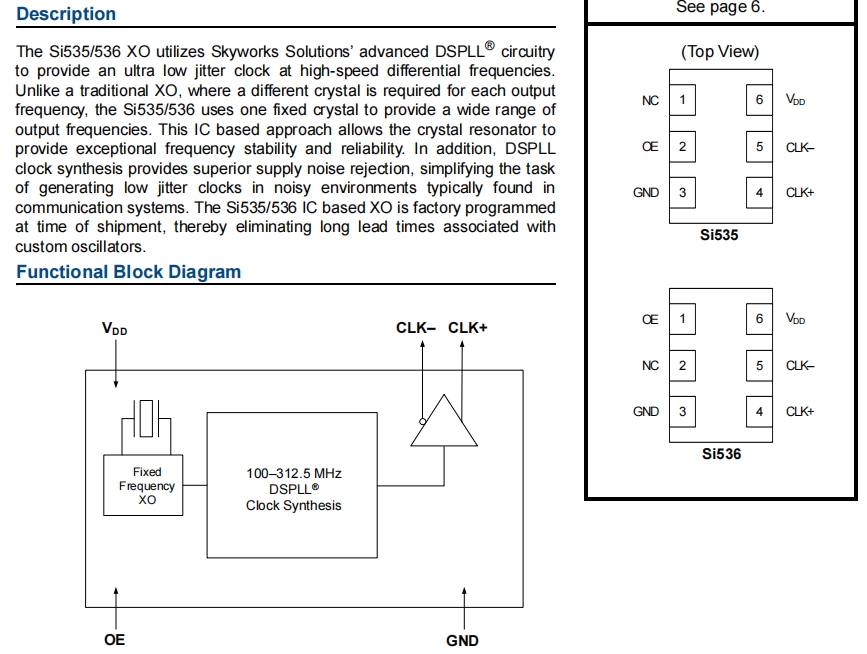 Description

The Si535/536 XO utilizes Skyworks Solutions' advanced DSPLL® circuitry to provide an ultra low jitter clock at high-speed differential frequencies. Unlike a traditional XO, where a different crystal is required for each output frequency, the Si535/536 uses one fixed crystal to provide a wide range of output frequencies. This IC based approach allows the crystal resonator to provide exceptional frequency stability and reliability. In addition, DSPLL clock synthesis provides superior supply noise rejection, simplifying the task of generating low jitter clocks in noisy environments typically found in communication systems. The Si535/536 IC based XO is factory programmed at time of shipment, thereby eliminating long lead times associated with custom oscillators.

Functional Block Diagram

$V_{DD}$

CLK– CLK+

Fixed Frequency XO

100–312.5 MHz DSPLL® Clock Synthesis

OE

GND

See page 6.

(Top View)

NC 1
OE 2
GND 3
6 $V_{DD}$
5 CLK–
4 CLK+
Si535

OE 1
NC 2
GND 3
6 $V_{DD}$
5 CLK–
4 CLK+
Si536